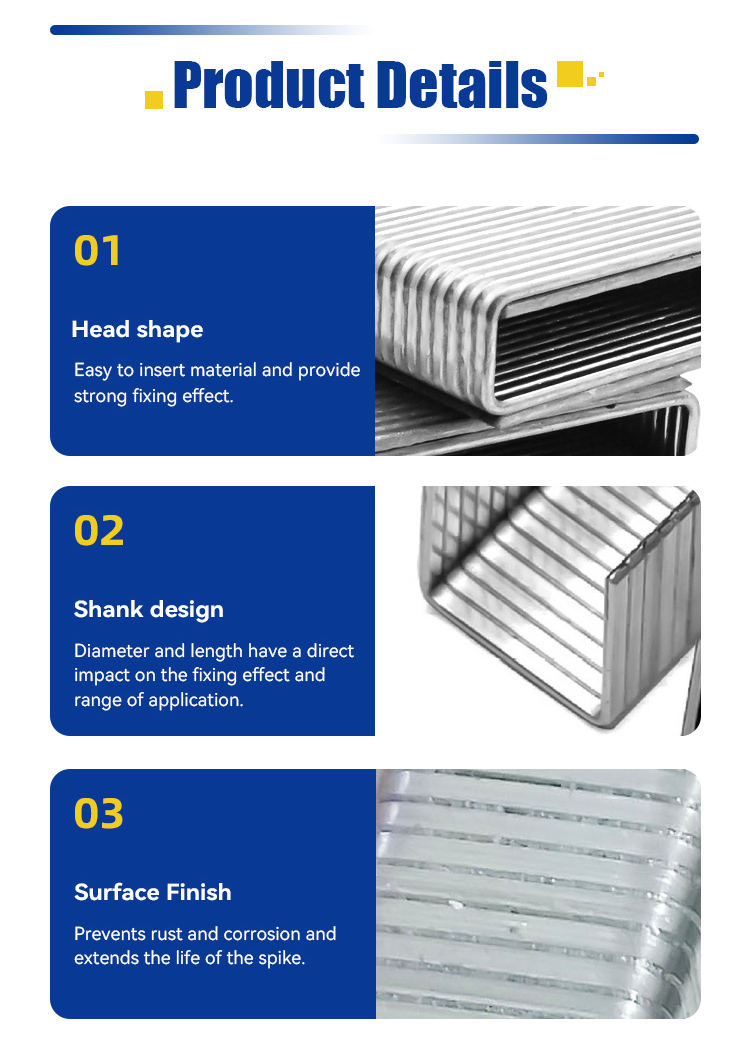 Product Details

01

Head shape

Easy to insert material and provide strong fixing effect.

02

Shank design

Diameter and length have a direct impact on the fixing effect and range of application.

03

Surface Finish

Prevents rust and corrosion and extends the life of the spike.