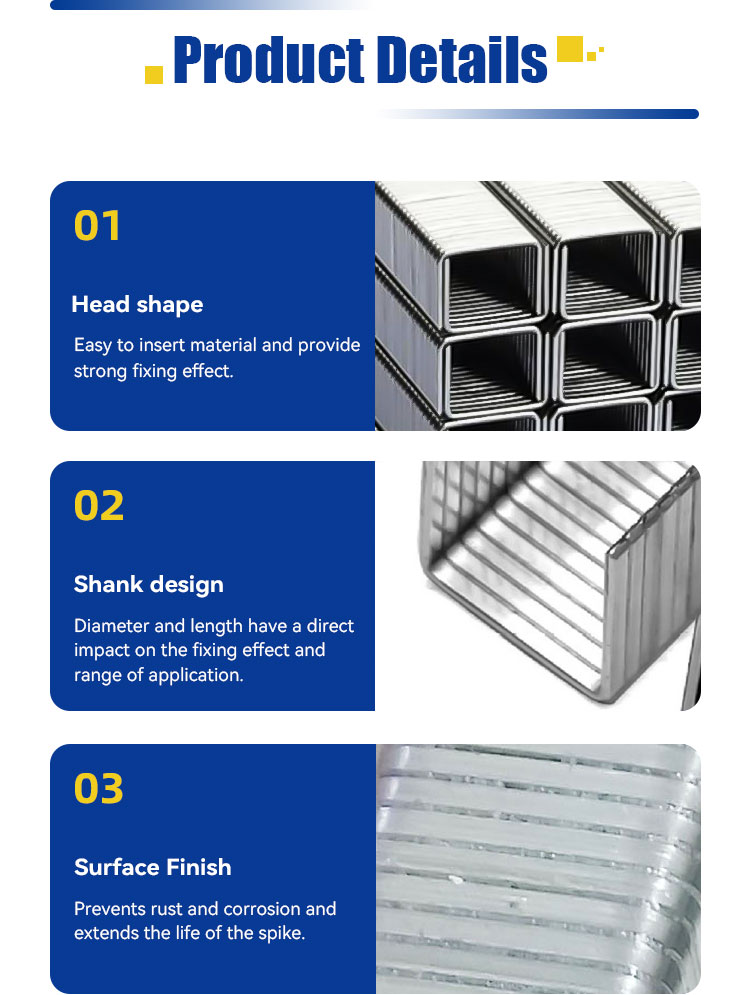 Product Details

01

Head shape

Easy to insert material and provide strong fixing effect.

02

Shank design

Diameter and length have a direct impact on the fixing effect and range of application.

03

Surface Finish

Prevents rust and corrosion and extends the life of the spike.