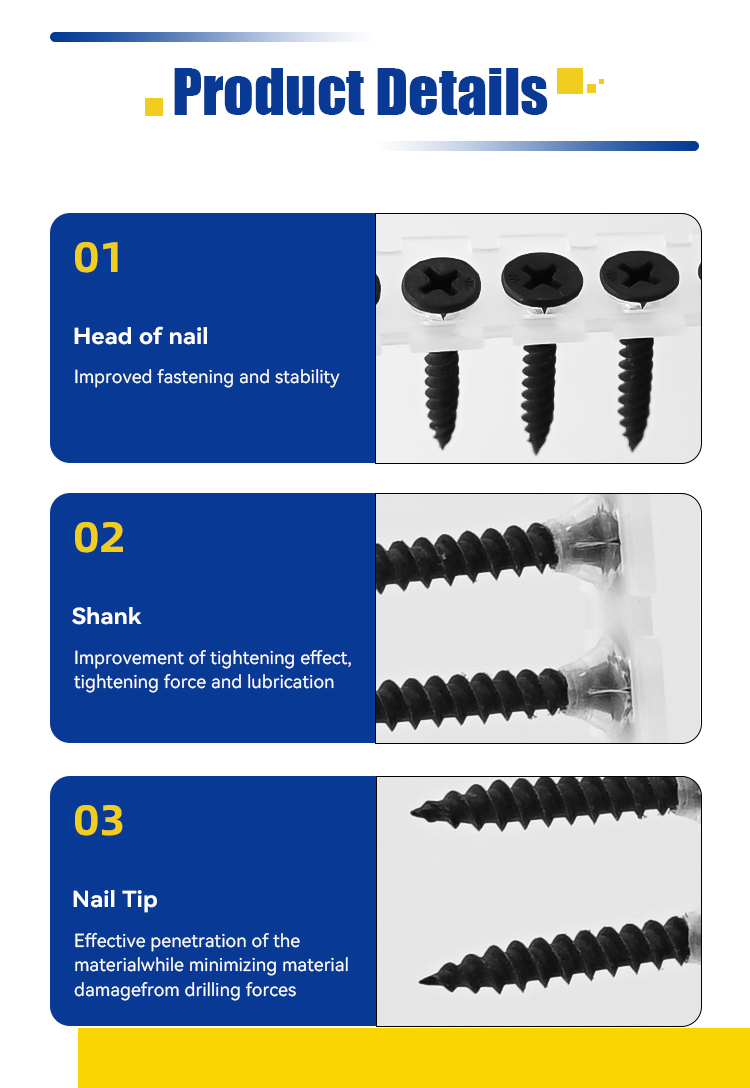 Product Details

01

Head of nail

Improved fastening and stability

02

Shank

Improvement of tightening effect, tightening force and lubrication

03

Nail Tip

Effective penetration of the materialwhile minimizing material damagefrom drilling forces