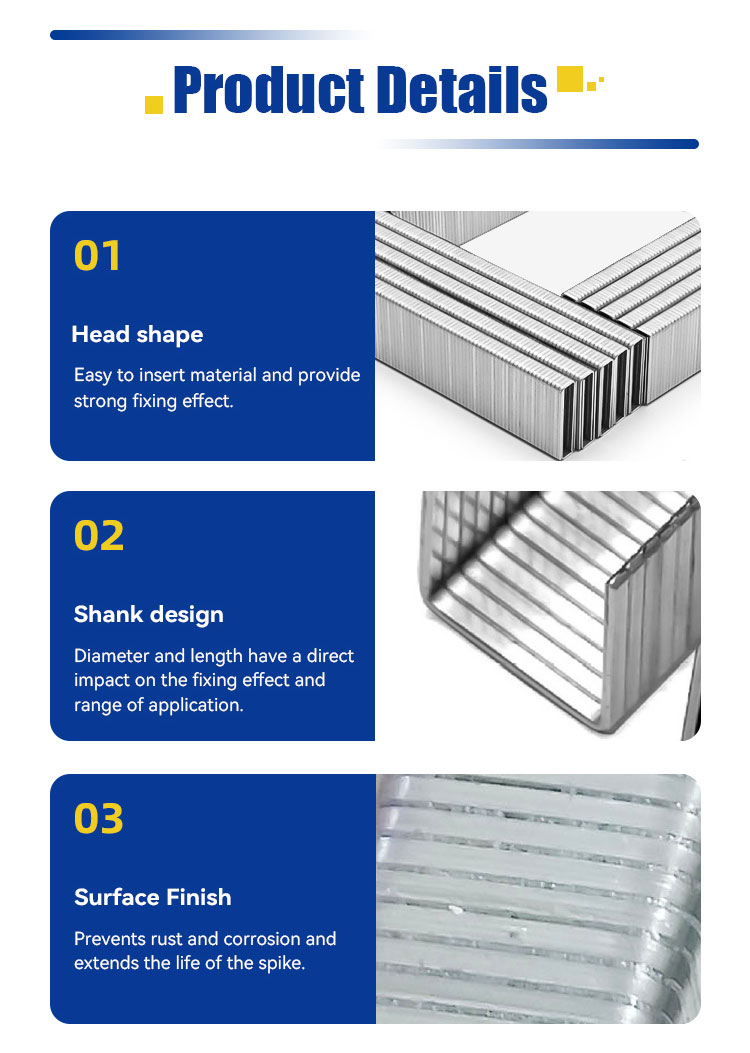 Product Details

01

Head shape

Easy to insert material and provide strong fixing effect.

02

Shank design

Diameter and length have a direct impact on the fixing effect and range of application.

03

Surface Finish

Prevents rust and corrosion and extends the life of the spike.