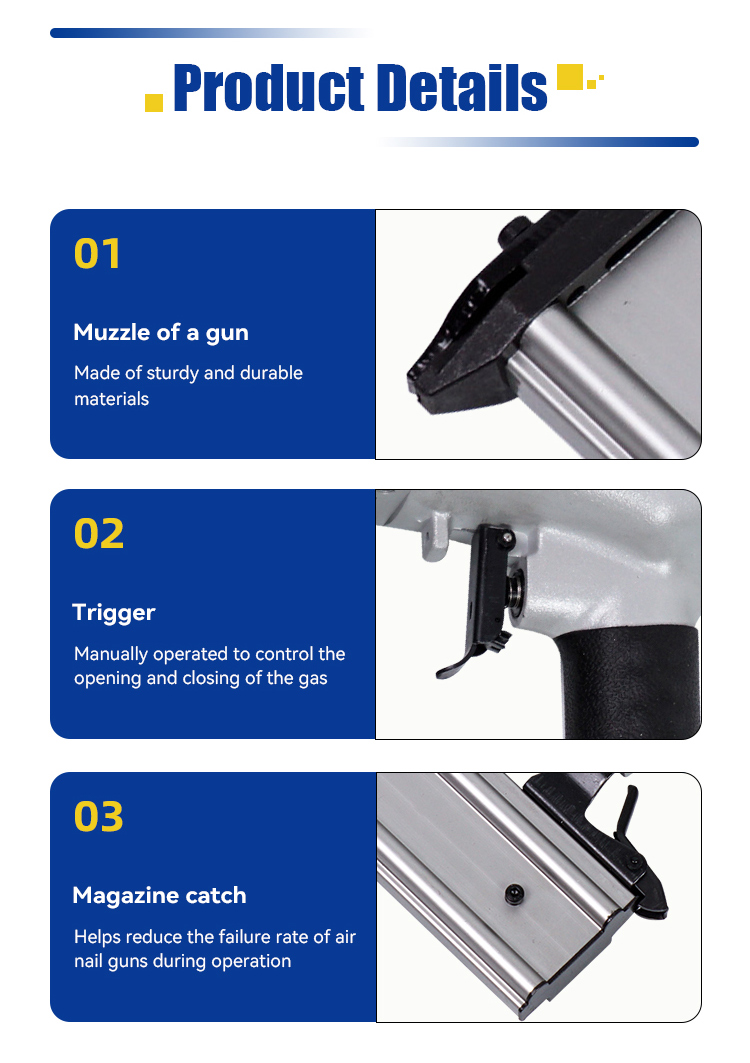 Product Details

01

Muzzle of a gun

Made of sturdy and durable materials

02

Trigger

Manually operated to control the opening and closing of the gas

03

Magazine catch

Helps reduce the failure rate of air nail guns during operation